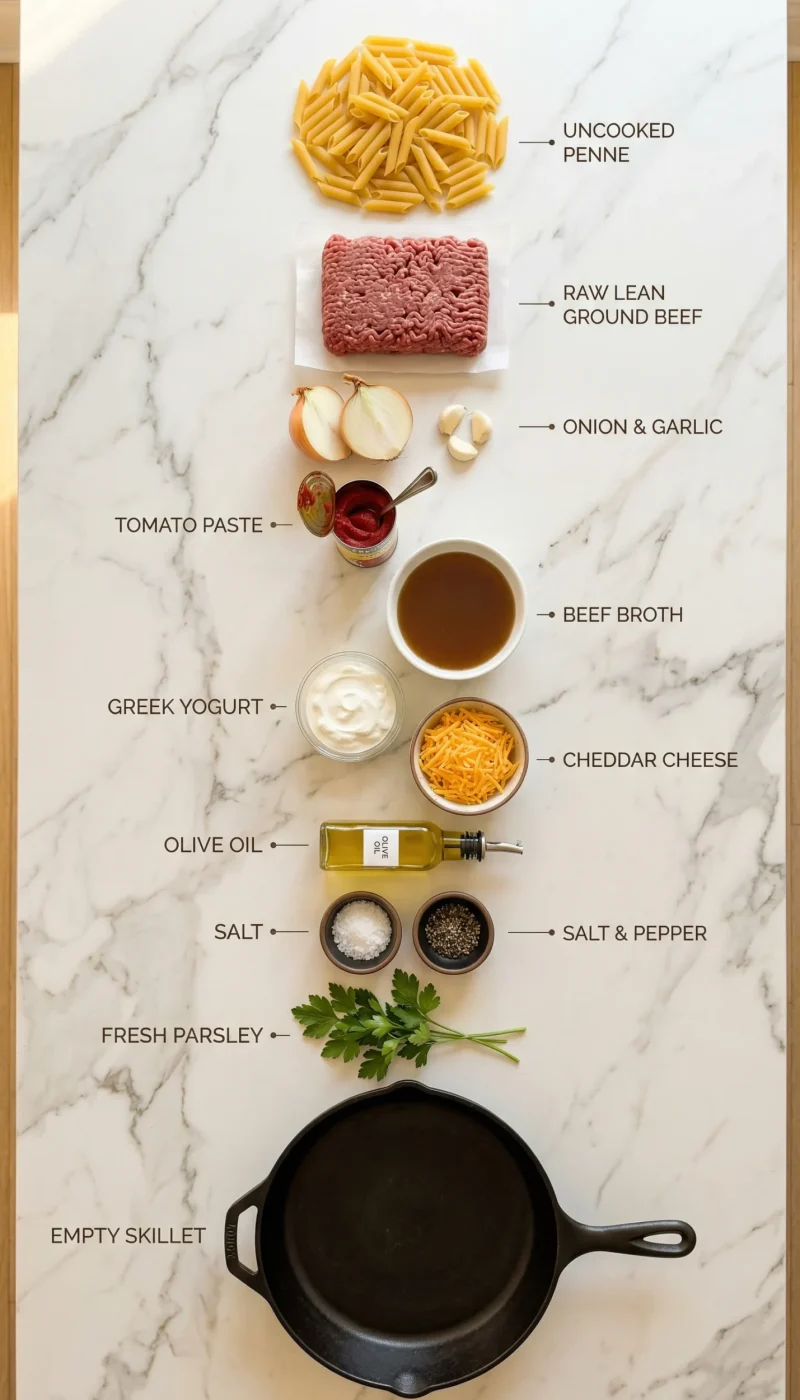 UNCOOKED PENNE

RAW LEAN GROUND BEEF

ONION & GARLIC

TOMATO PASTE

BEEF BROTH

GREEK YOGURT

CHEDDAR CHEESE

OLIVE OIL

OLIVE OIL

SALT

SALT & PEPPER

FRESH PARSLEY

EMPTY SKILLET